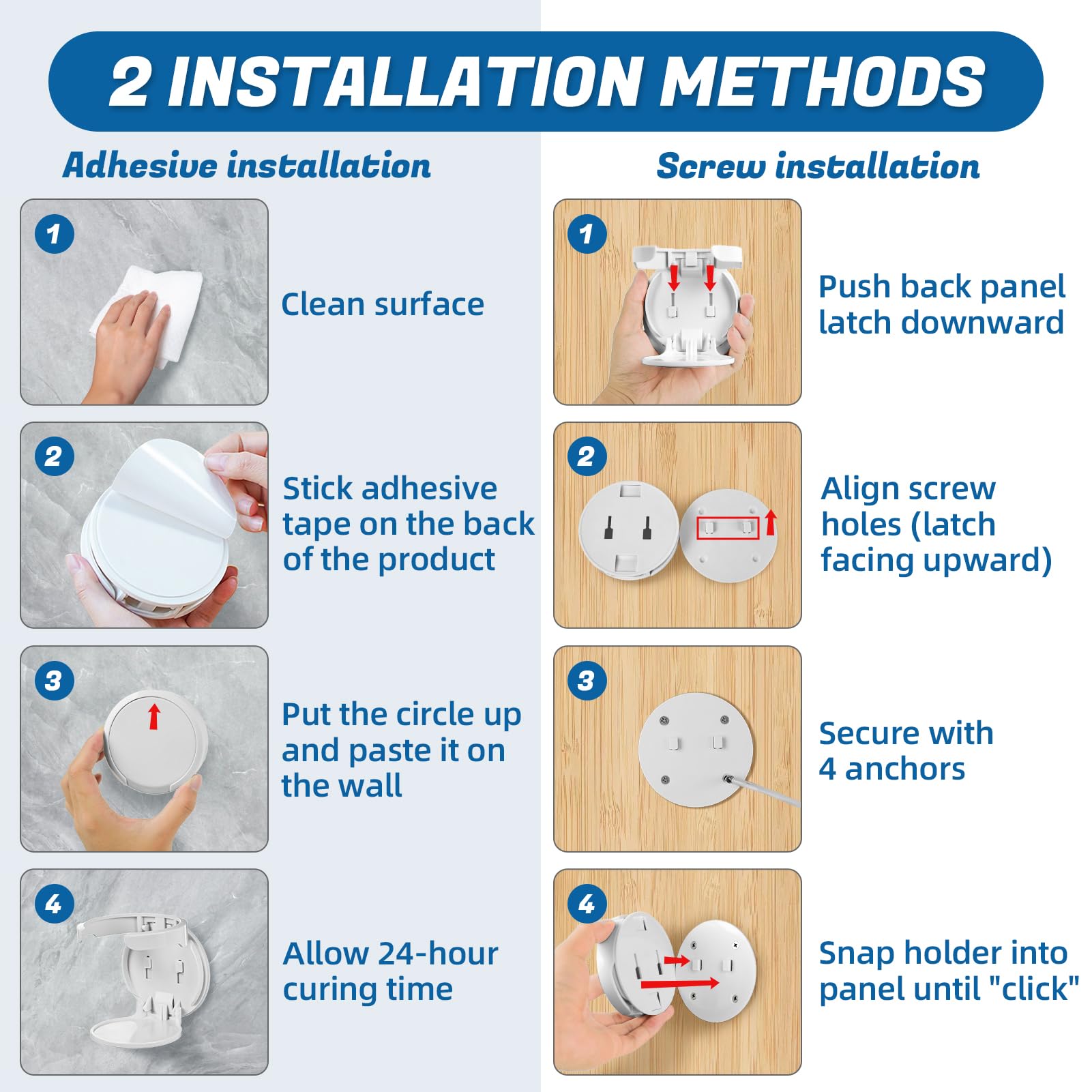 2 INSTALLATION METHODS

Adhesive installation

1
Clean surface

2
Stick adhesive tape on the back of the product

3
Put the circle up and paste it on the wall

4
Allow 24-hour curing time

Screw installation

1
Push back panel latch downward

2
Align screw holes (latch facing upward)

3
Secure with 4 anchors

4
Snap holder into panel until "click"