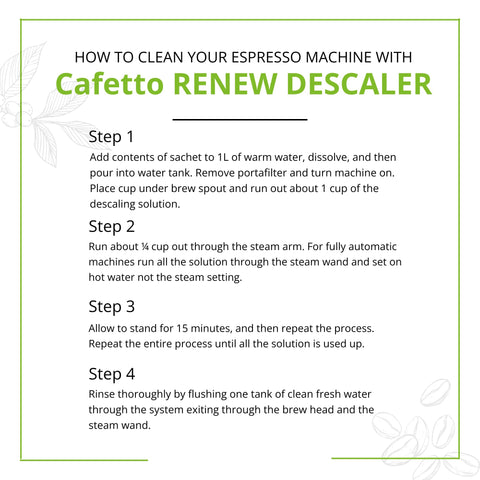 HOW TO CLEAN YOUR ESPRESSO MACHINE WITH
Cafetto RENEW DESCALER

Step 1
Add contents of sachet to 1L of warm water, dissolve, and then pour into water tank. Remove portafilter and turn machine on. Place cup under brew spout and run out about 1 cup of the descaling solution.

Step 2
Run about ¼ cup out through the steam arm. For fully automatic machines run all the solution through the steam wand and set on hot water not the steam setting.

Step 3
Allow to stand for 15 minutes, and then repeat the process. Repeat the entire process until all the solution is used up.

Step 4
Rinse thoroughly by flushing one tank of clean fresh water through the system exiting through the brew head and the steam wand.