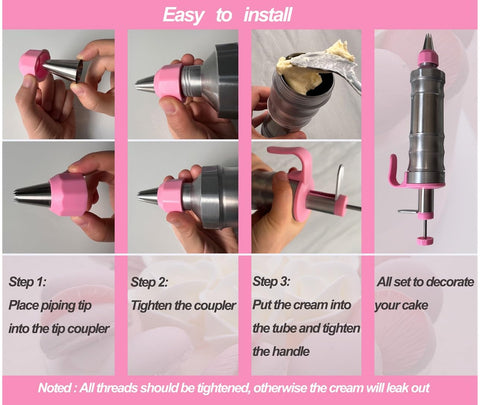 Easy to install

Step 1:
Place piping tip into the tip coupler

Step 2:
Tighten the coupler

Step 3:
Put the cream into the tube and tighten the handle

All set to decorate your cake

Noted : All threads should be tightened, otherwise the cream will leak out