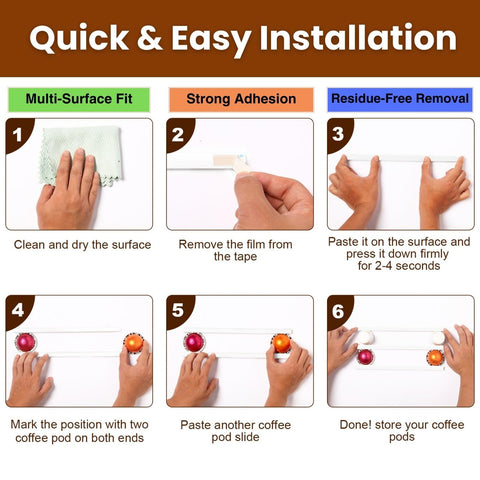 Quick & Easy Installation

Multi-Surface Fit

Strong Adhesion

Residue-Free Removal

1

Clean and dry the surface

2

Remove the film from the tape

3

Paste it on the surface and press it down firmly for 2-4 seconds

4

Mark the position with two coffee pod on both ends

5

Paste another coffee pod slide

6

Done! store your coffee pods