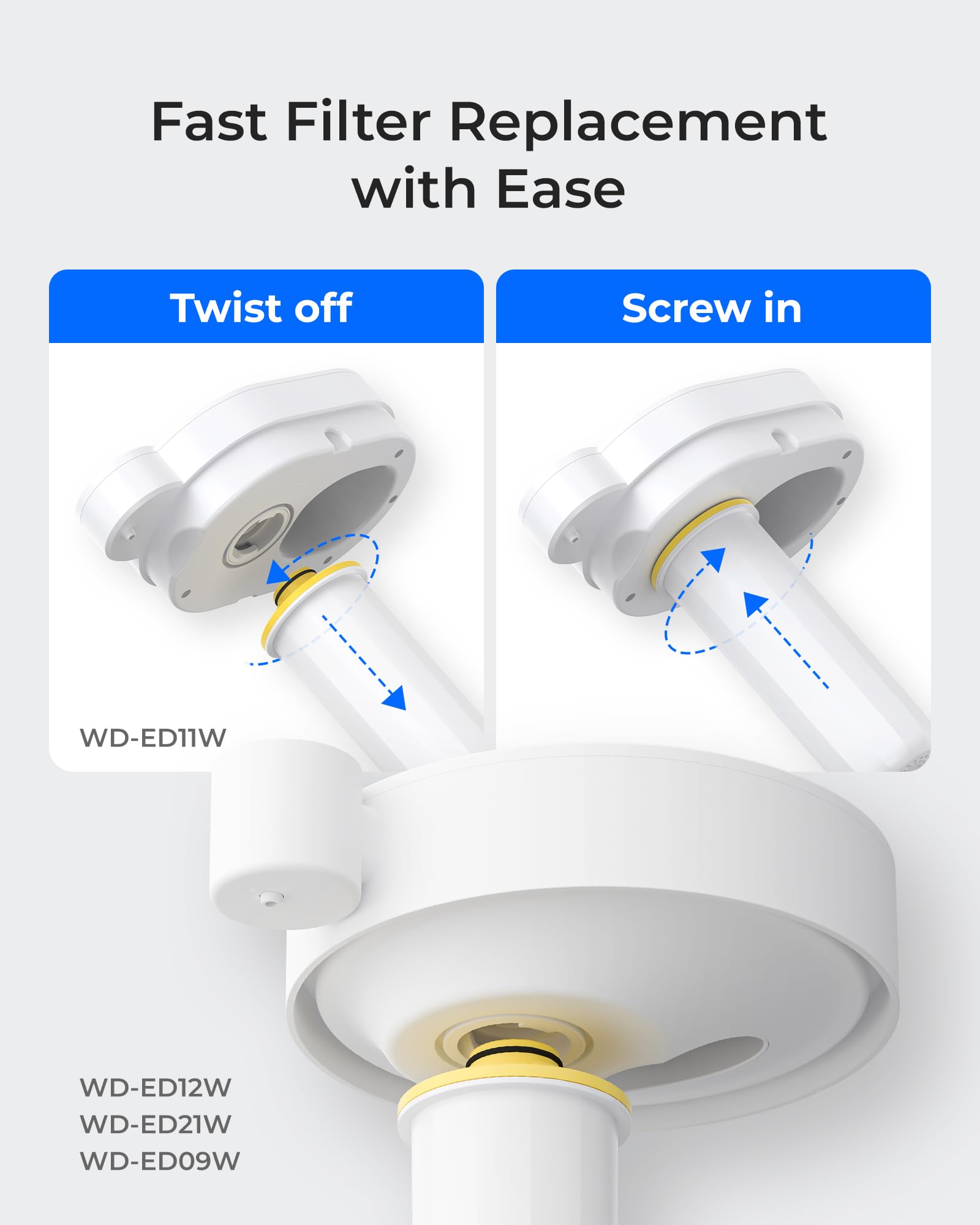 Fast Filter Replacement with Ease

Twist off

Screw in

WD-ED11W

WD-ED12W
WD-ED21W
WD-ED09W