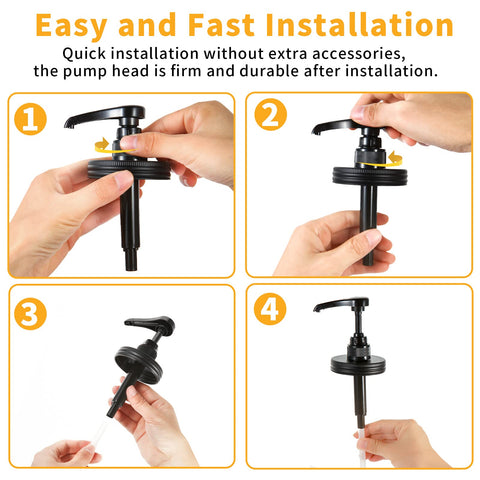 Easy and Fast Installation

Quick installation without extra accessories, the pump head is firm and durable after installation.

1

2

3

4