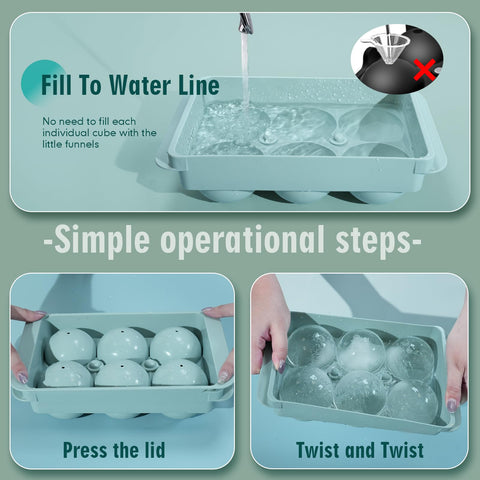 Fill To Water Line

No need to fill each individual cube with the little funnels

-Simple operational steps-

Press the lid

Twist and Twist