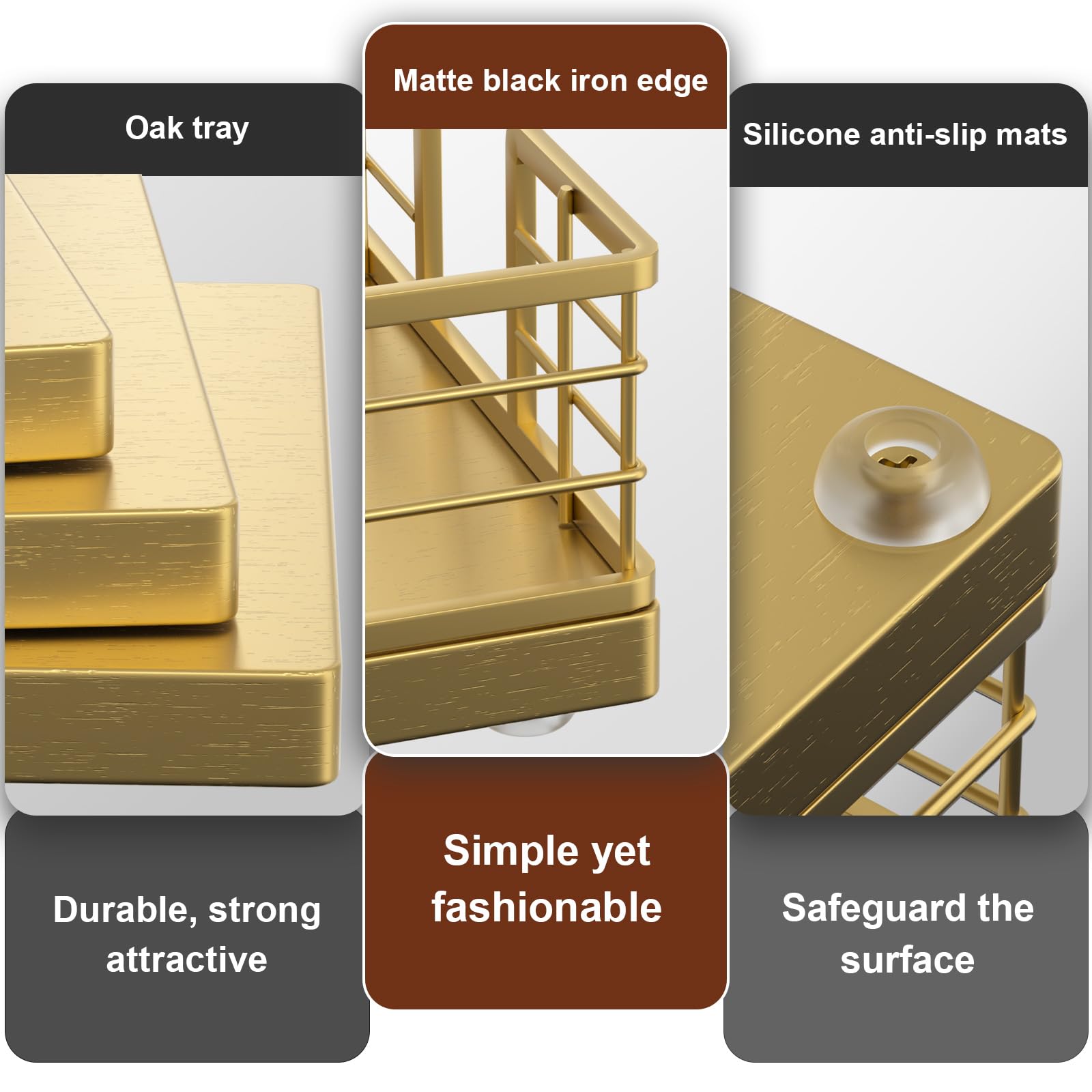 Oak tray

Durable, strong attractive

Matte black iron edge

Simple yet fashionable

Silicone anti-slip mats

Safeguard the surface