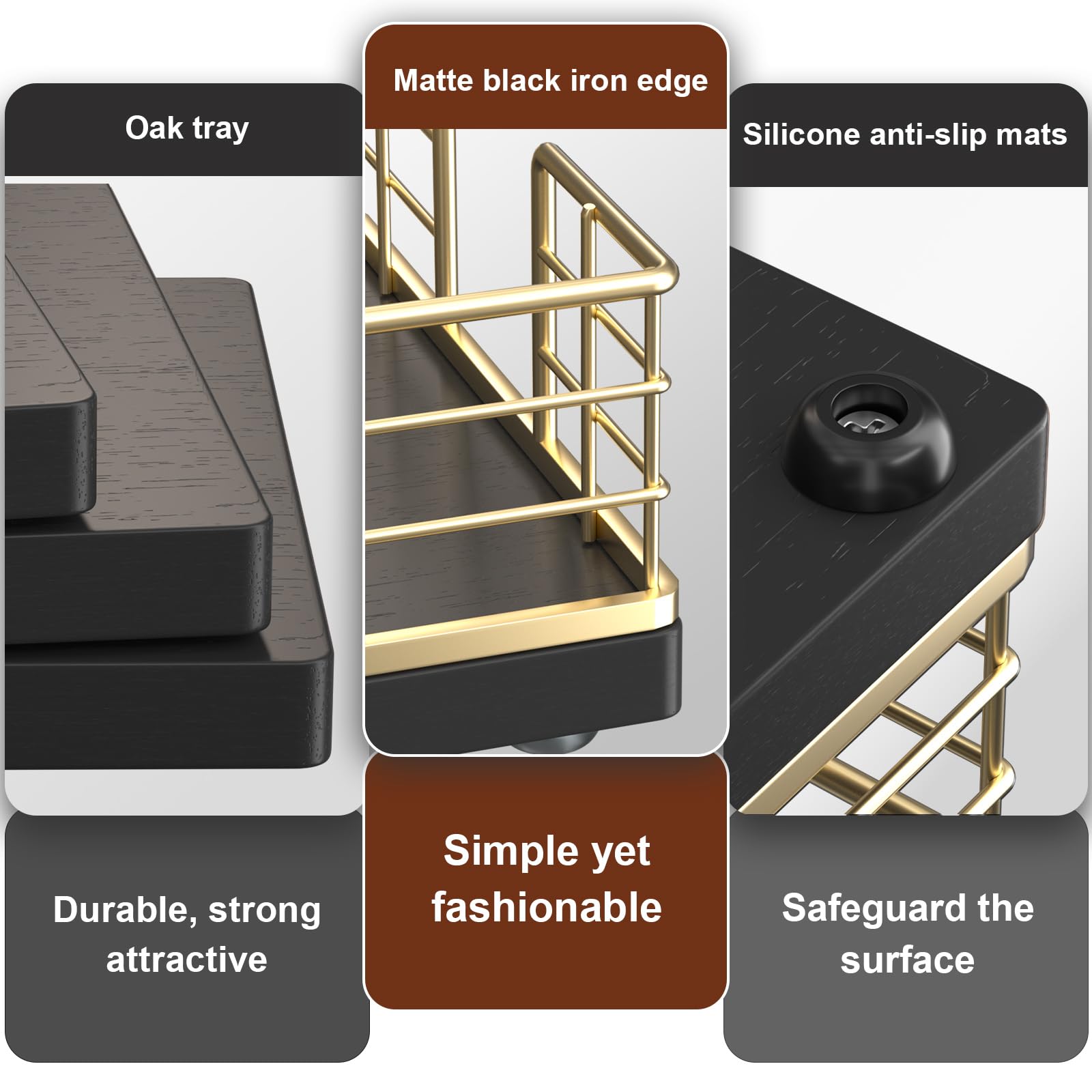 Oak tray

Durable, strong attractive

Matte black iron edge

Simple yet fashionable

Silicone anti-slip mats

Safeguard the surface