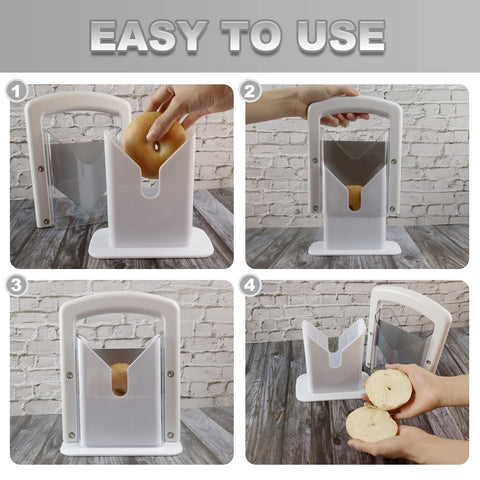 EASY TO USE

1

2

3

4