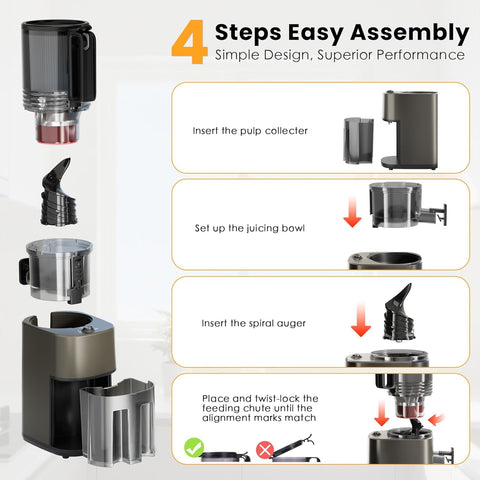 4 Steps Easy Assembly
Simple Design, Superior Performance

Insert the pulp collecter

Set up the juicing bowl

Insert the spiral auger

Place and twist-lock the feeding chute until the alignment marks match