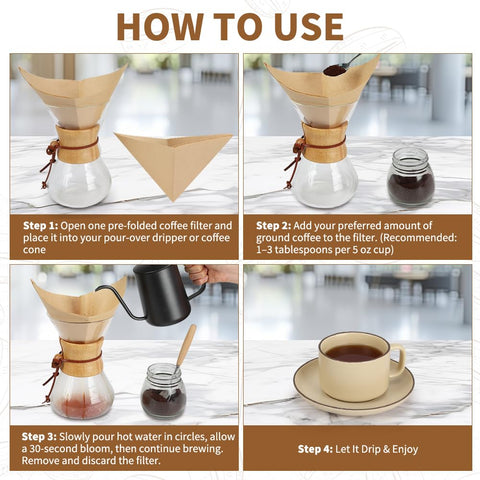 HOW TO USE

Step 1: Open one pre-folded coffee filter and place it into your pour-over dripper or coffee cone

Step 2: Add your preferred amount of ground coffee to the filter. (Recommended: 1–3 tablespoons per 5 oz cup)

Step 3: Slowly pour hot water in circles, allow a 30-second bloom, then continue brewing. Remove and discard the filter.

Step 4: Let It Drip & Enjoy