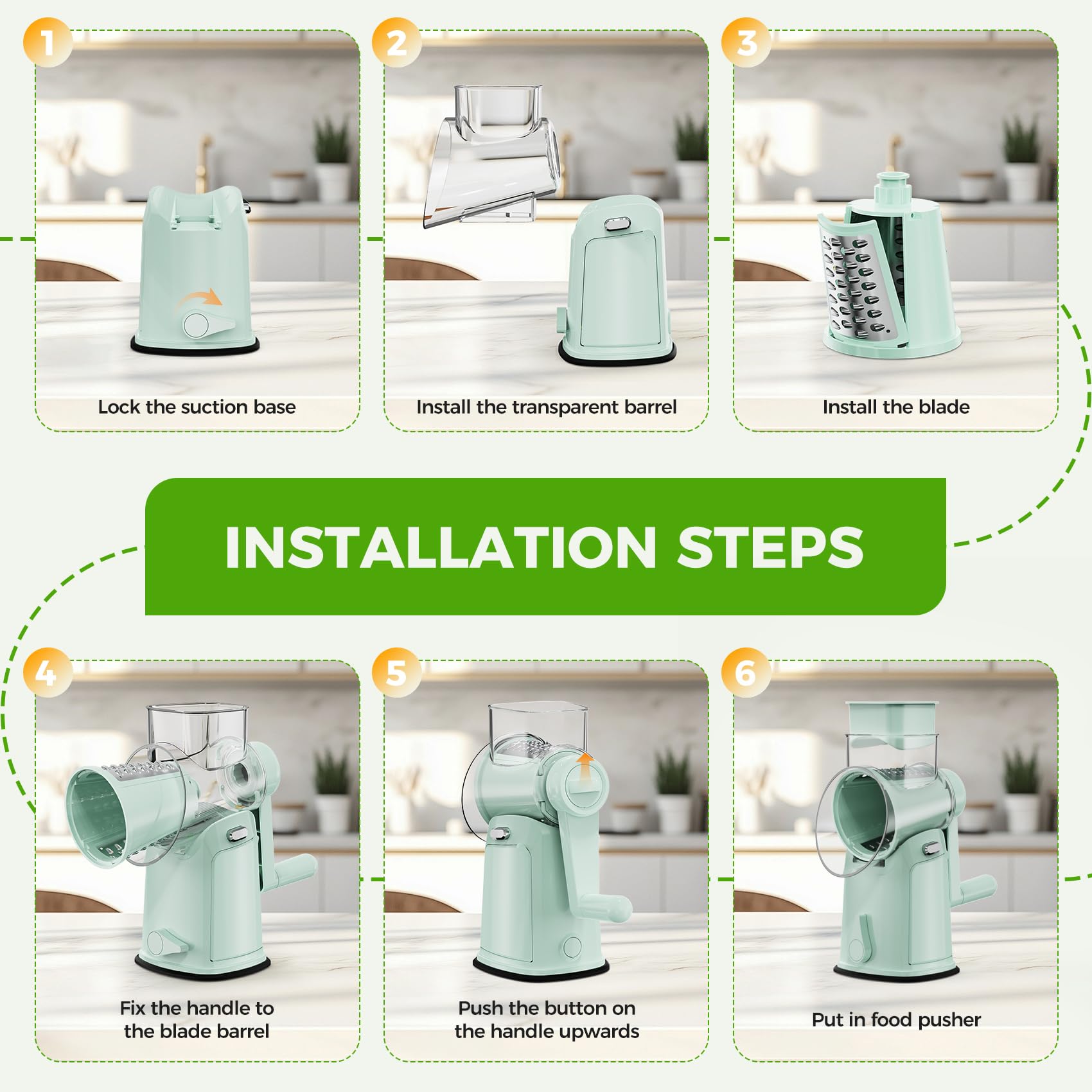 1
Lock the suction base

2
Install the transparent barrel

3
Install the blade

INSTALLATION STEPS

4
Fix the handle to the blade barrel

5
Push the button on the handle upwards

6
Put in food pusher