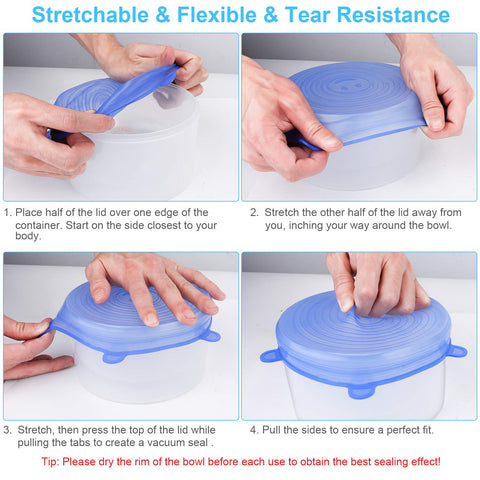 Stretchable & Flexible & Tear Resistance

1. Place half of the lid over one edge of the container. Start on the side closest to your body.

2. Stretch the other half of the lid away from you, inching your way around the bowl.

3. Stretch, then press the top of the lid while pulling the tabs to create a vacuum seal .

4. Pull the sides to ensure a perfect fit.

Tip: Please dry the rim of the bowl before each use to obtain the best sealing effect!