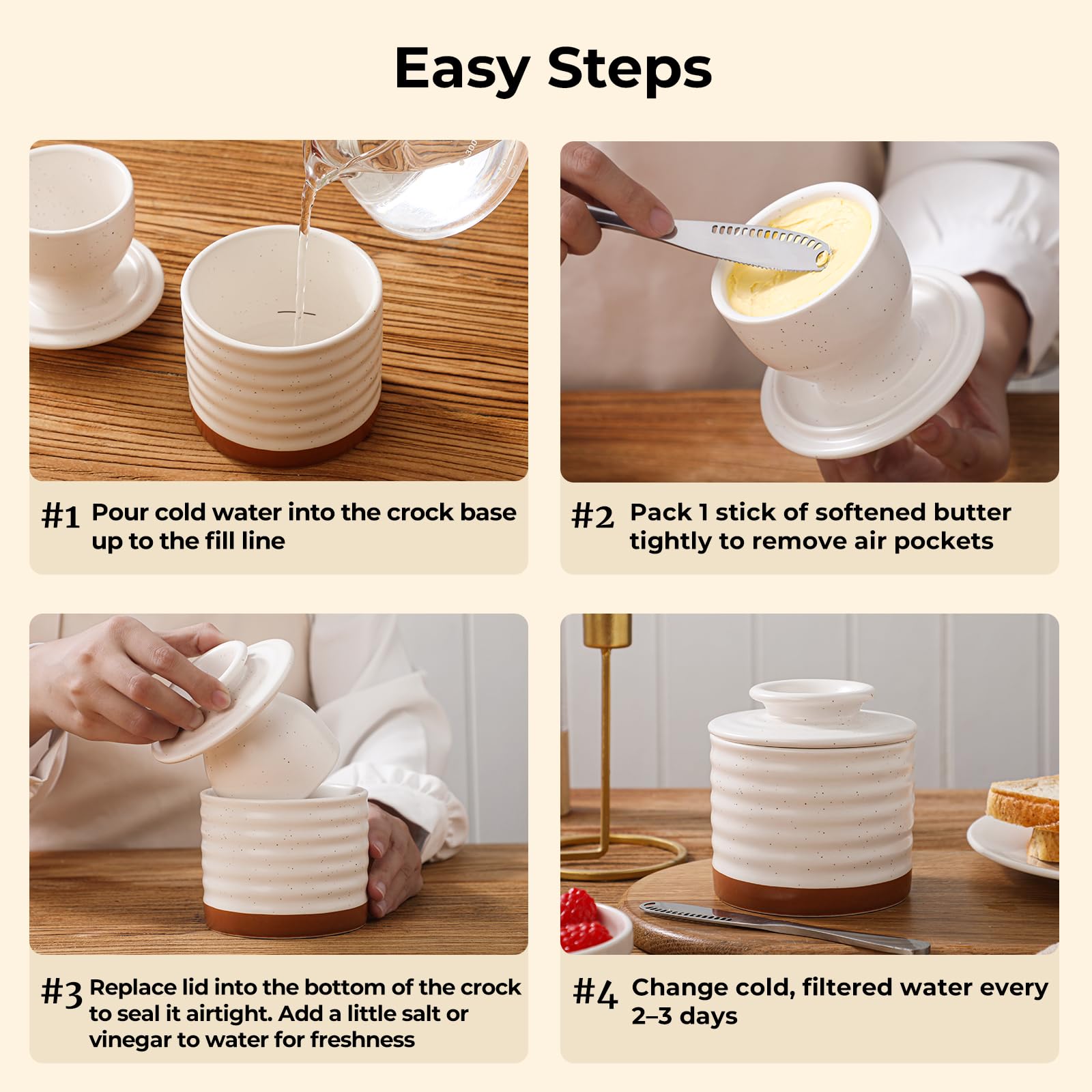 Easy Steps

#1 Pour cold water into the crock base up to the fill line

#2 Pack 1 stick of softened butter tightly to remove air pockets

#3 Replace lid into the bottom of the crock to seal it airtight. Add a little salt or vinegar to water for freshness

#4 Change cold, filtered water every 2–3 days