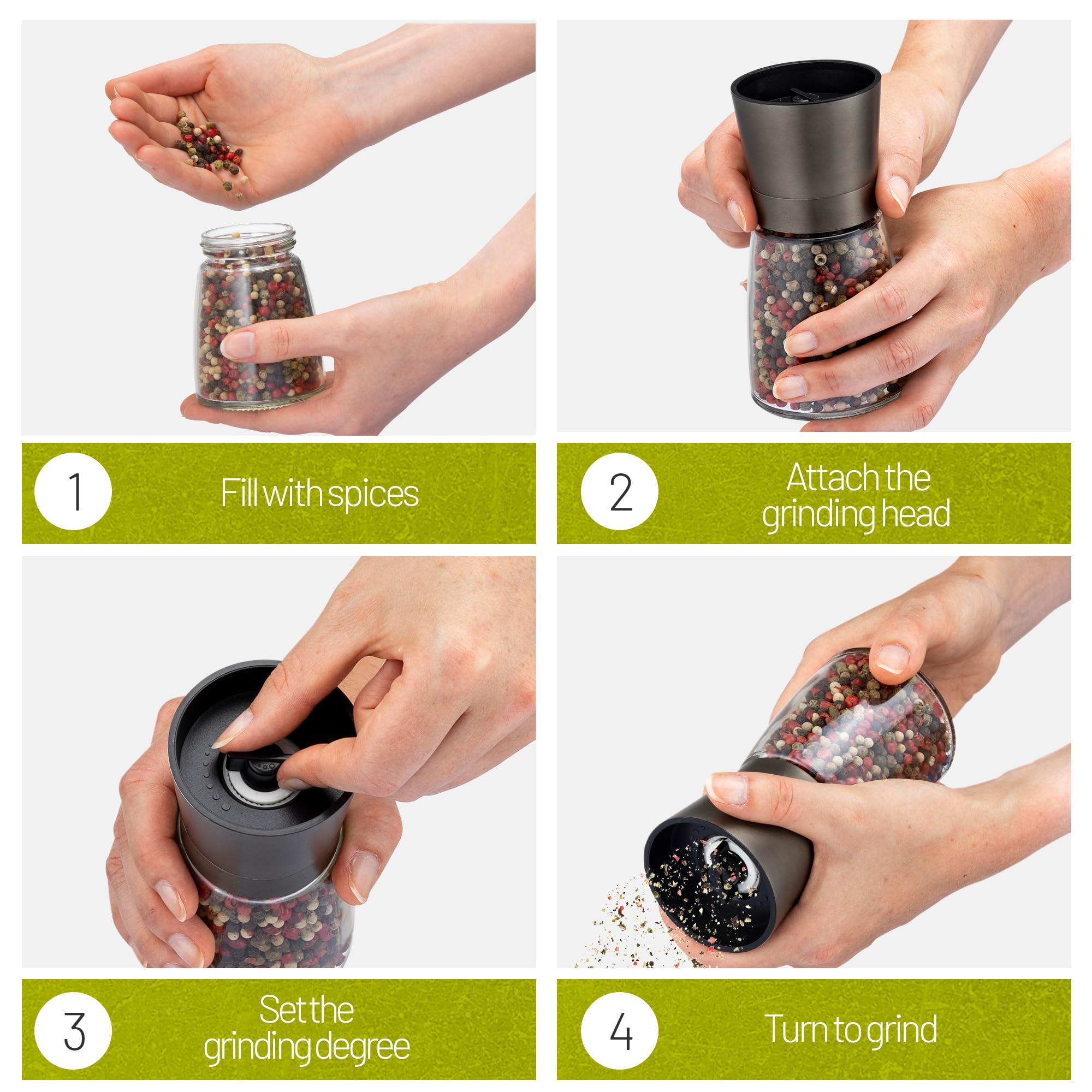 1

Fill with spices

2

Attach the grinding head

3

Set the grinding degree

4

Turn to grind