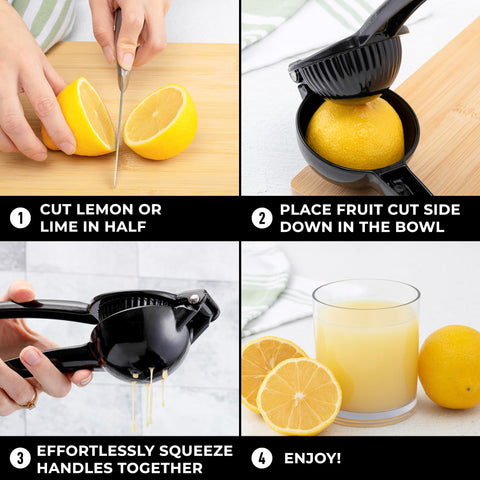 1 CUT LEMON OR LIME IN HALF

2 PLACE FRUIT CUT SIDE DOWN IN THE BOWL

3 EFFORTLESSLY SQUEEZE HANDLES TOGETHER

4 ENJOY!